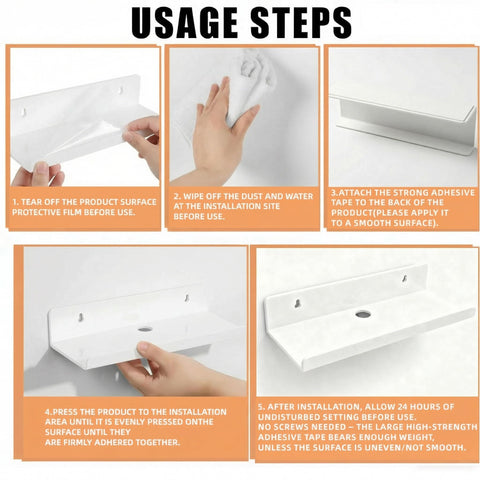 USAGE STEPS

1. TEAR OFF THE PRODUCT SURFACE PROTECTIVE FILM BEFORE USE.

2. WIPE OFF THE DUST AND WATER AT THE INSTALLATION SITE BEFORE USE.

3.ATTACH THE STRONG ADHESIVE TAPE TO THE BACK OF THE PRODUCT(PLEASE APPLY IT TO A SMOOTH SURFACE).

4.PRESS THE PRODUCT TO THE INSTALLATION AREA UNTIL IT IS EVENLY PRESSED ONTHE SURFACE UNTIL THEY ARE FIRMLY ADHERED TOGETHER.

5. AFTER INSTALLATION, ALLOW 24 HOURS OF UNDISTURBED SETTING BEFORE USE.
NO SCREWS NEEDED – THE LARGE HIGH-STRENGTH ADHESIVE TAPE BEARS ENOUGH WEIGHT, UNLESS THE SURFACE IS UNEVEN/NOT SMOOTH.