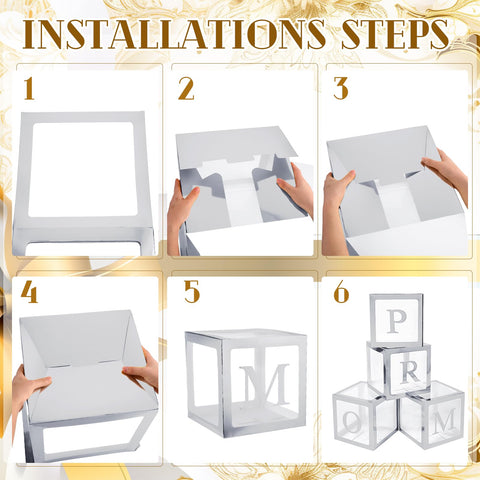 INSTALLATIONS STEPS

1

2

3

4

5

M

6

P

R

O

M