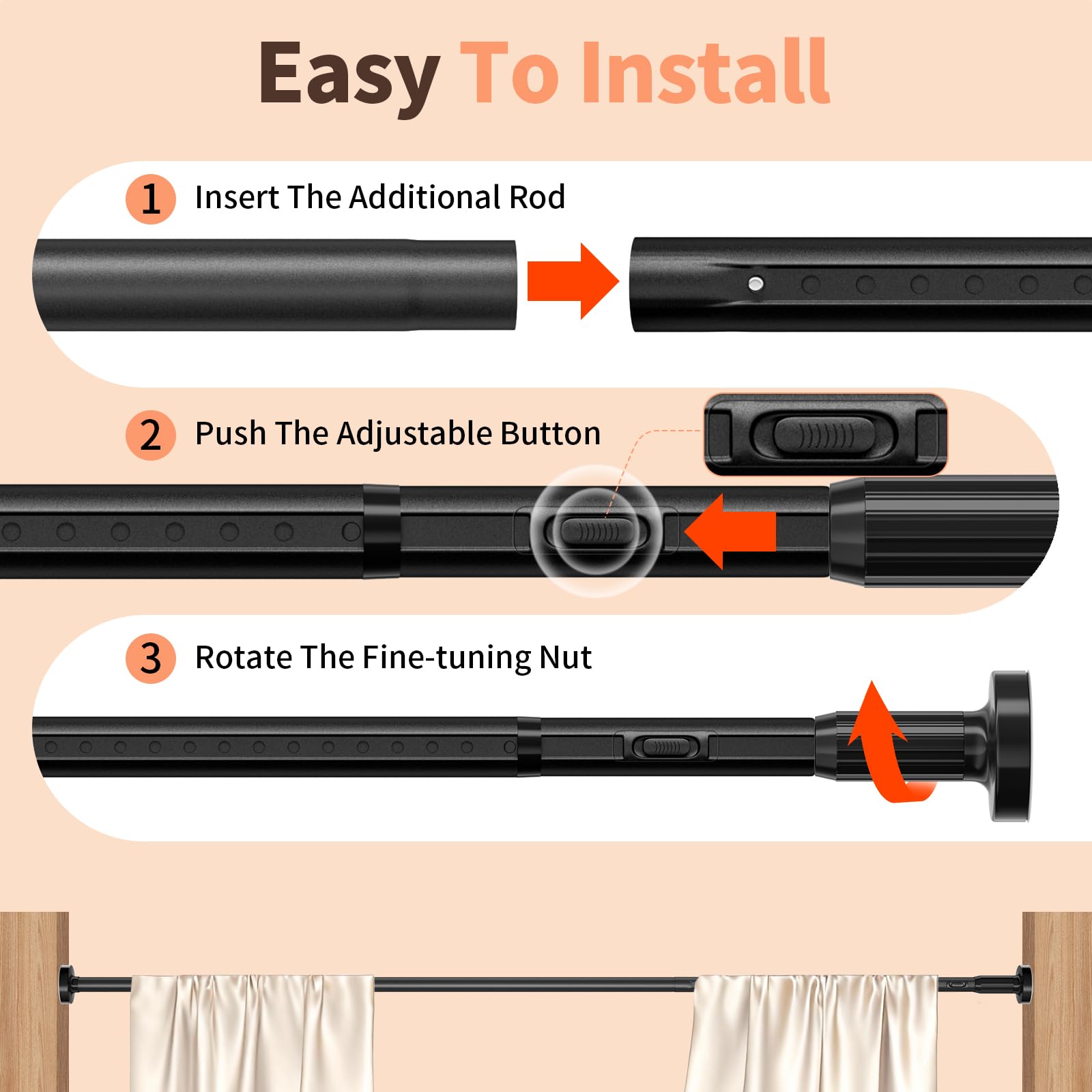 Easy To Install

1 Insert The Additional Rod

2 Push The Adjustable Button

3 Rotate The Fine-tuning Nut