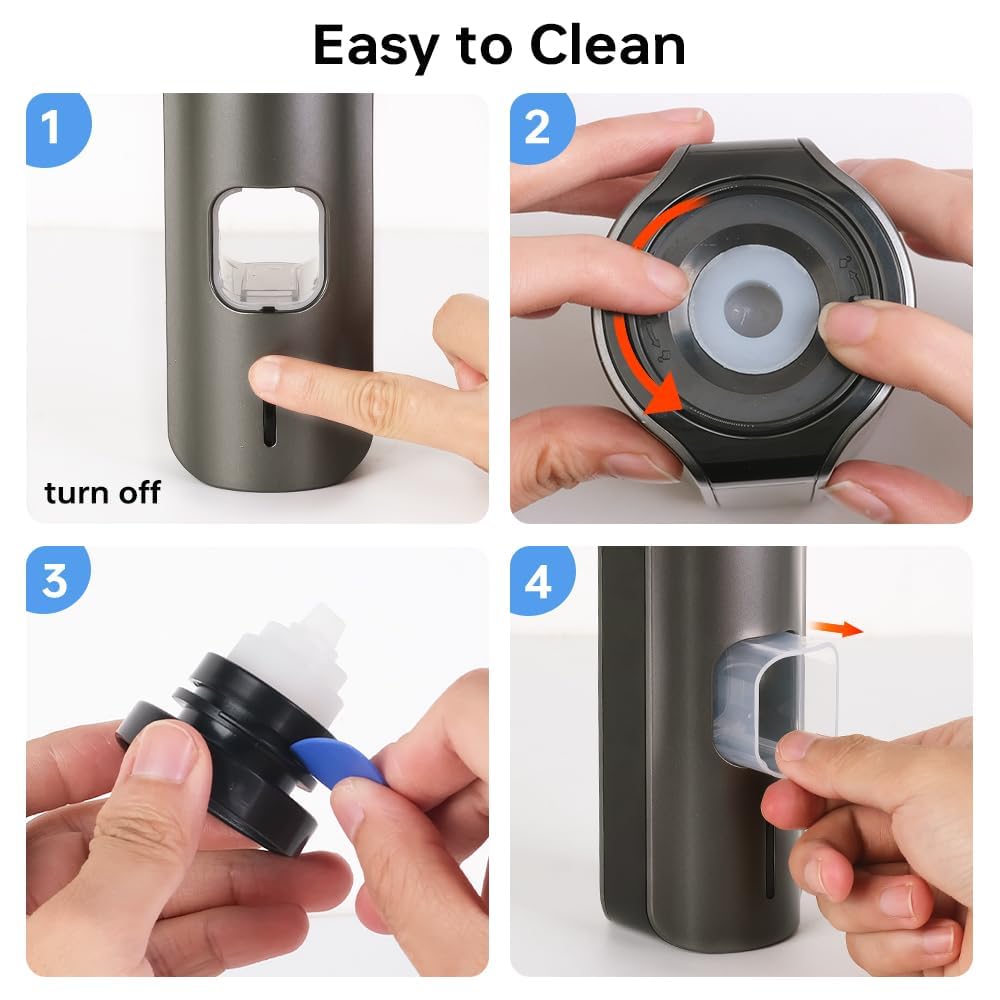 Easy to Clean

1

turn off

2

3

4