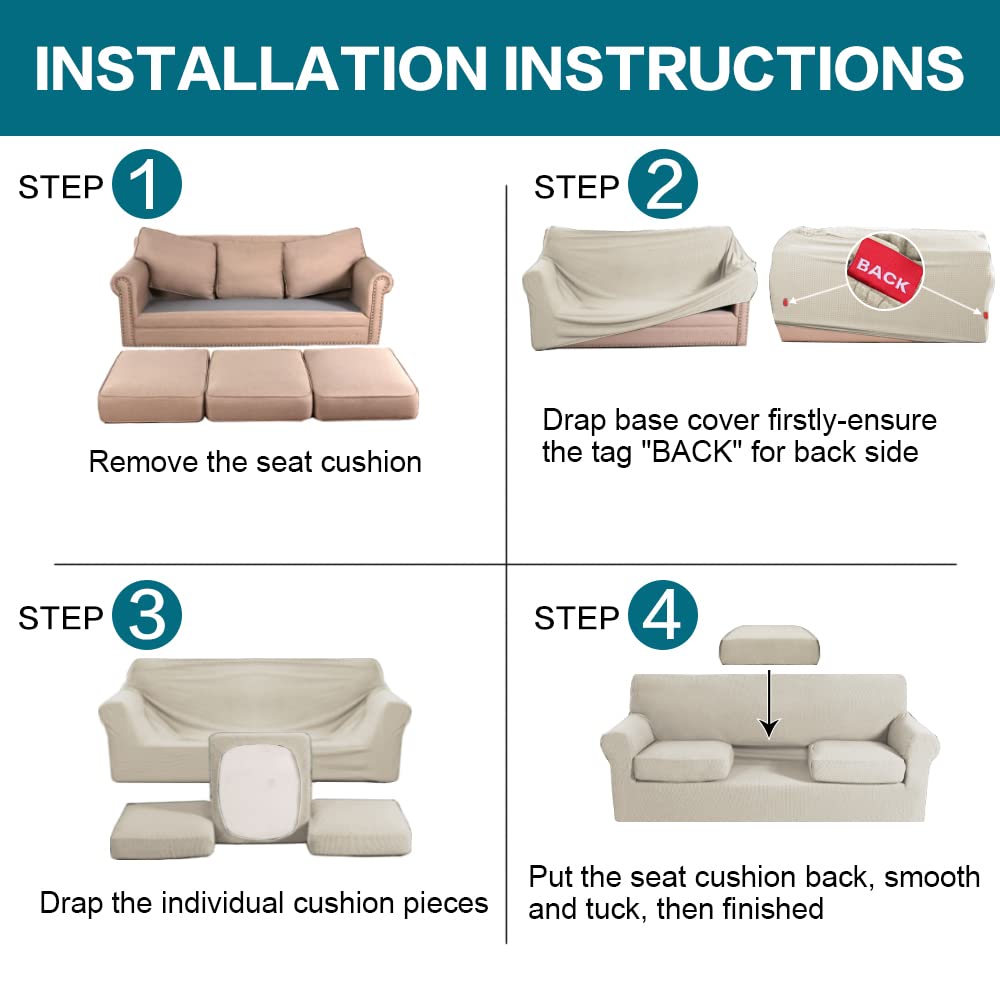 INSTALLATION INSTRUCTIONS

STEP 1

Remove the seat cushion

STEP 2

BACK

Drap base cover firstly-ensure the tag "BACK" for back side

STEP 3

Drap the individual cushion pieces

STEP 4

Put the seat cushion back, smooth and tuck, then finished