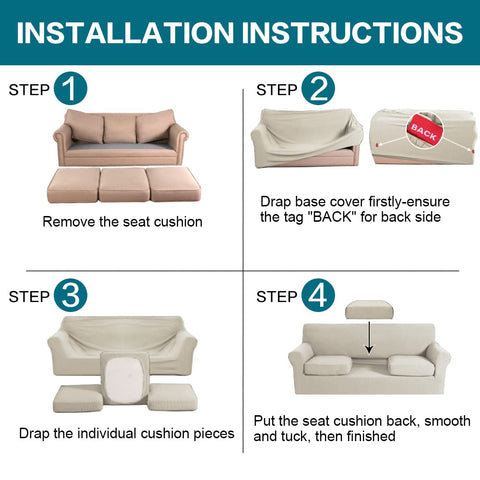 INSTALLATION INSTRUCTIONS

STEP 1

Remove the seat cushion

STEP 2

BACK

Drap base cover firstly-ensure the tag "BACK" for back side

STEP 3

Drap the individual cushion pieces

STEP 4

Put the seat cushion back, smooth and tuck, then finished