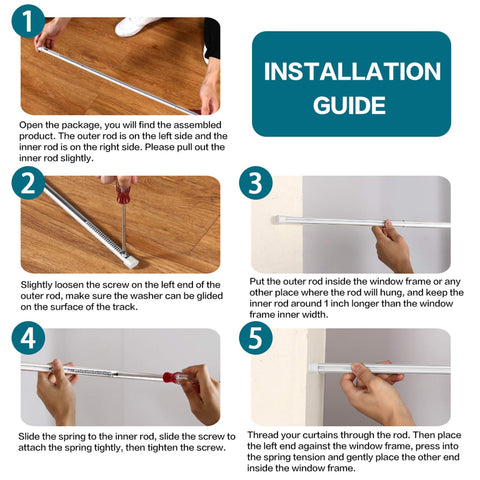 1

INSTALLATION GUIDE

Open the package, you will find the assembled product. The outer rod is on the left side and the inner rod is on the right side. Please pull out the inner rod slightly.

2

Slightly loosen the screw on the left end of the outer rod, make sure the washer can be glided on the surface of the track.

3

Put the outer rod inside the window frame or any other place where the rod will hung, and keep the inner rod around 1 inch longer than the window frame inner width.

4

Slide the spring to the inner rod, slide the screw to attach the spring tightly, then tighten the screw.

5

Thread your curtains through the rod. Then place the left end against the window frame, press into the spring tension and gently place the other end inside the window frame.