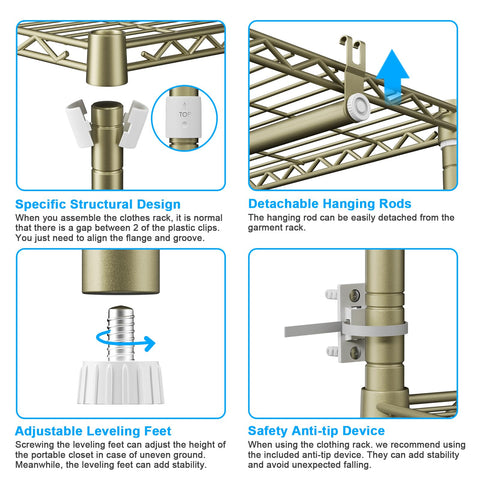 TOP

Specific Structural Design
When you assemble the clothes rack, it is normal that there is a gap between 2 of the plastic clips. You just need to align the flange and groove.

Detachable Hanging Rods
The hanging rod can be easily detached from the garment rack.

Adjustable Leveling Feet
Screwing the leveling feet can adjust the height of the portable closet in case of uneven ground. Meanwhile, the leveling feet can add stability.

Safety Anti-tip Device
When using the clothing rack. we recommend using the included anti-tip device. They can add stability and avoid unexpected falling.