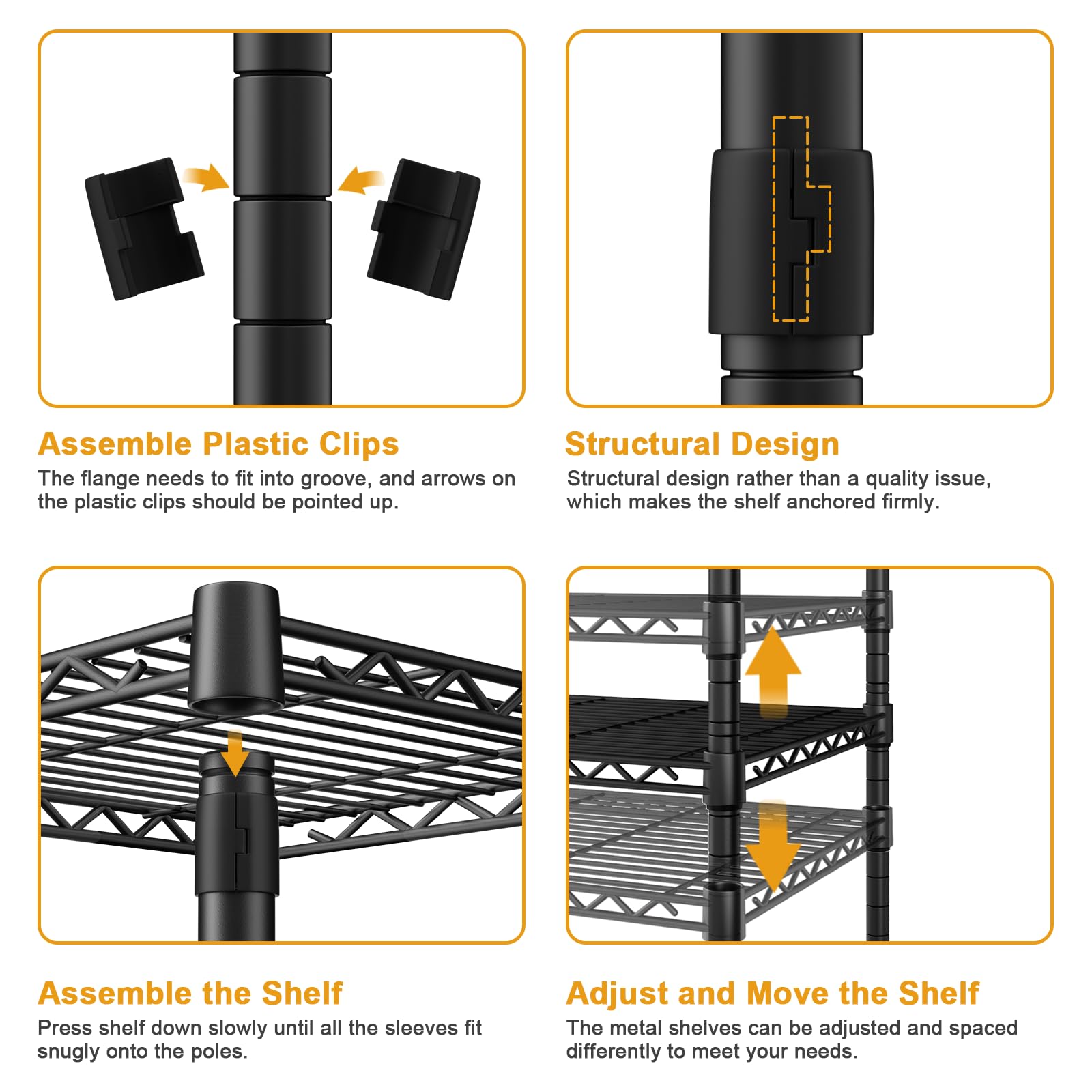 Assemble Plastic Clips
The flange needs to fit into groove, and arrows on the plastic clips should be pointed up.

Structural Design
Structural design rather than a quality issue, which makes the shelf anchored firmly.

Assemble the Shelf
Press shelf down slowly until all the sleeves fit snugly onto the poles.

Adjust and Move the Shelf
The metal shelves can be adjusted and spaced differently to meet your needs.