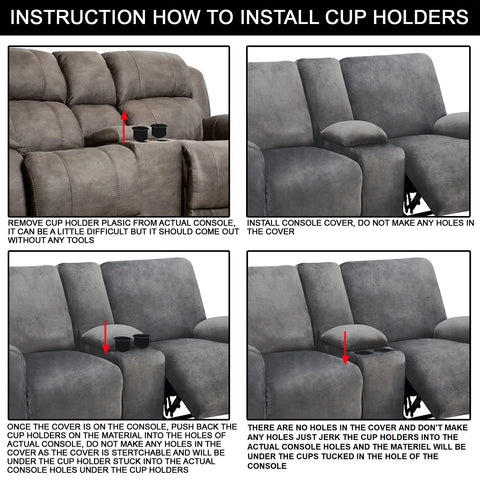 INSTRUCTION HOW TO INSTALL CUP HOLDERS

REMOVE CUP HOLDER PLASIC FROM ACTUAL CONSOLE, IT CAN BE A LITTLE DIFFICULT BUT IT SHOULD COME OUT WITHOUT ANY TOOLS

INSTALL CONSOLE COVER, DO NOT MAKE ANY HOLES IN THE COVER

ONCE THE COVER IS ON THE CONSOLE, PUSH BACK THE CUP HOLDERS ON THE MATERIAL INTO THE HOLES OF ACTUAL CONSOLE, DO NOT MAKE ANY HOLES IN THE COVER AS THE COVER IS STERTCHABLE AND WILL BE UNDER THE CUP HOLDER STUCK INTO THE ACTUAL CONSOLE HOLES UNDER THE CUP HOLDERS

THERE ARE NO HOLES IN THE COVER AND DON'T MAKE ANY HOLES JUST JERK THE CUP HOLDERS INTO THE ACTUAL CONSOLE HOLES AND THE MATERIEL WILL BE UNDER THE CUPS TUCKED IN THE HOLE OF THE CONSOLE