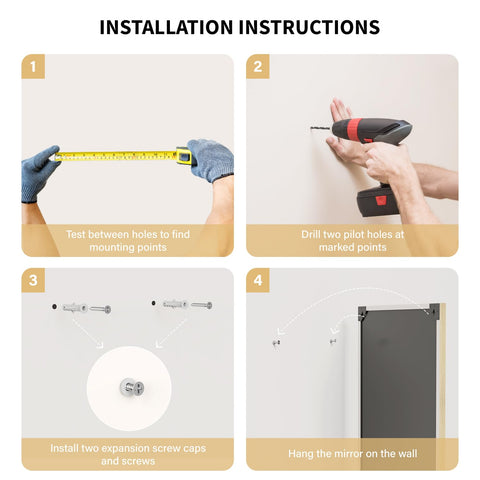 INSTALLATION INSTRUCTIONS

1

Test between holes to find mounting points

2

Drill two pilot holes at marked points

3

Install two expansion screw caps and screws

4

Hang the mirror on the wall