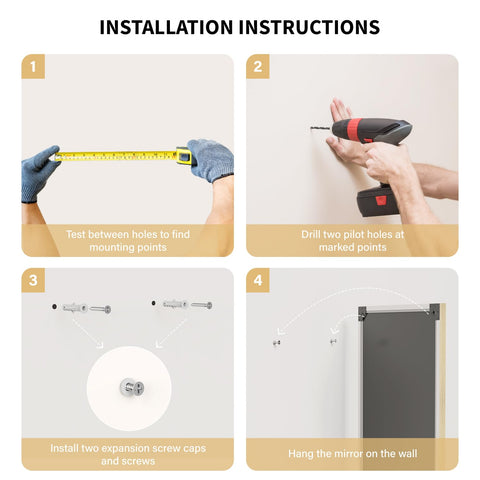 INSTALLATION INSTRUCTIONS

1

Test between holes to find mounting points

2

Drill two pilot holes at marked points

3

Install two expansion screw caps and screws

4

Hang the mirror on the wall