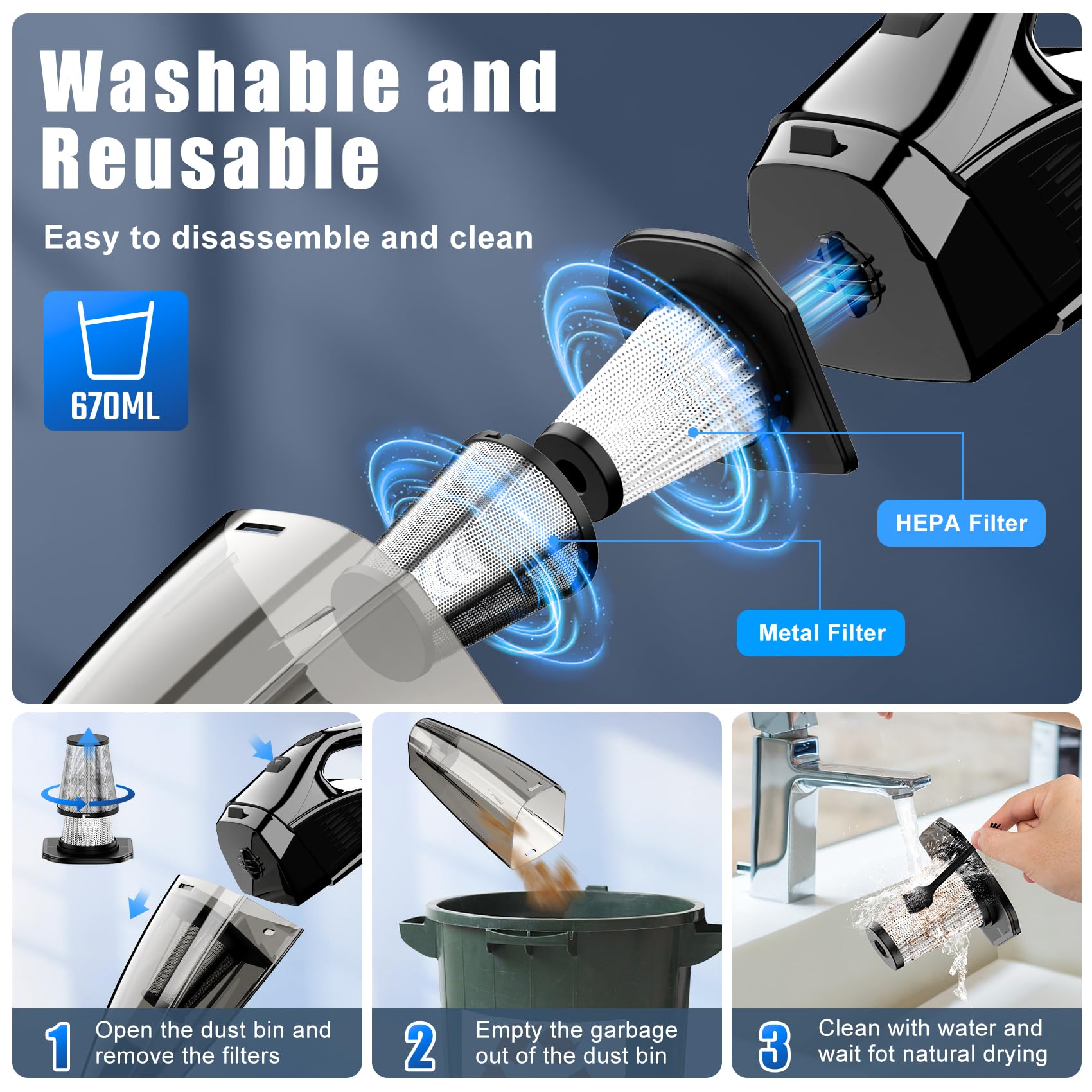 Washable and Reusable

Easy to disassemble and clean

670ML

HEPA Filter

Metal Filter

1 Open the dust bin and remove the filters

2 Empty the garbage out of the dust bin

3 Clean with water and wait fot natural drying