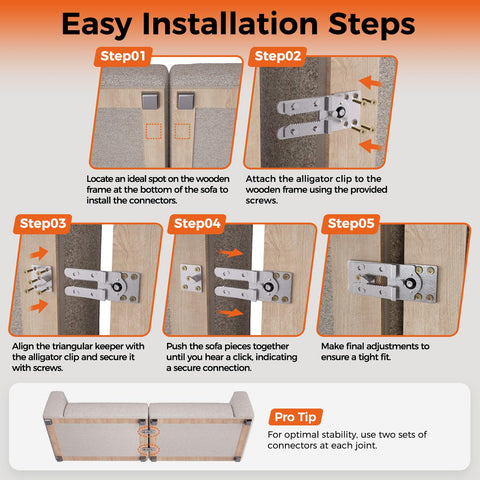 Easy Installation Steps

Step01

Locate an ideal spot on the wooden frame at the bottom of the sofa to install the connectors.

Step02

Attach the alligator clip to the wooden frame using the provided screws.

Step03

Align the triangular keeper with the alligator clip and secure it with screws.

Step04

Push the sofa pieces together until you hear a click, indicating a secure connection.

Step05

Make final adjustments to ensure a tight fit.

Pro Tip

For optimal stability, use two sets of connectors at each joint.