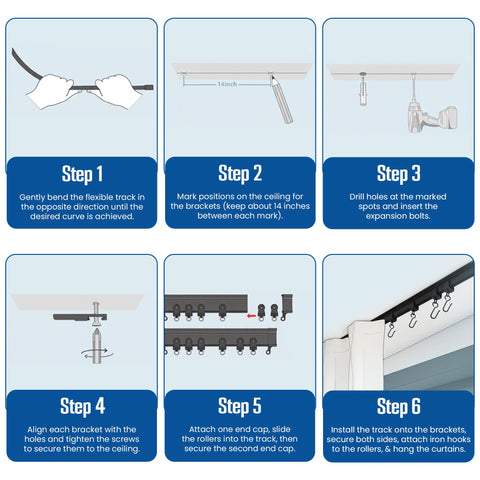 Step 1

Gently bend the flexible track in the opposite direction until the desired curve is achieved.

14inch

Step 2

Mark positions on the ceiling for the brackets (keep about 14 inches between each mark).

Step 3

Drill holes at the marked spots and insert the expansion bolts.

Step 4

Align each bracket with the holes and tighten the screws to secure them to the ceiling.

Step 5

Attach one end cap, slide the rollers into the track, then secure the second end cap.

Step 6

Install the track onto the brackets, secure both sides, attach iron hooks to the rollers, & hang the curtains.