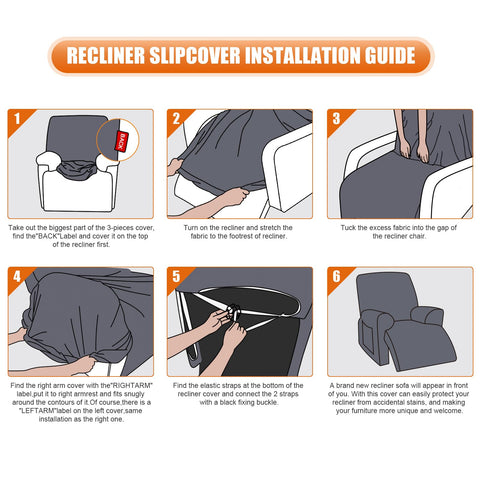 RECLINER SLIPCOVER INSTALLATION GUIDE

1

BACK

Take out the biggest part of the 3-pieces cover, find the"BACK"Label and cover it on the top of the recliner first.

2

Turn on the recliner and stretch the fabric to the footrest of recliner.

3

Tuck the excess fabric into the gap of the recliner chair.

4

Find the right arm cover with the"RIGHTARM" label,put it to right armrest and fits snugly around the contours of it.Of course,there is a "LEFTARM"label on the left cover,same installation as the right one.

5

Find the elastic straps at the bottom of the recliner cover and connect the 2 straps with a black fixing buckle.

6

A brand new recliner sofa will appear in front of you. With this cover can easily protect your recliner from accidental stains, and making your furniture more unique and welcome.