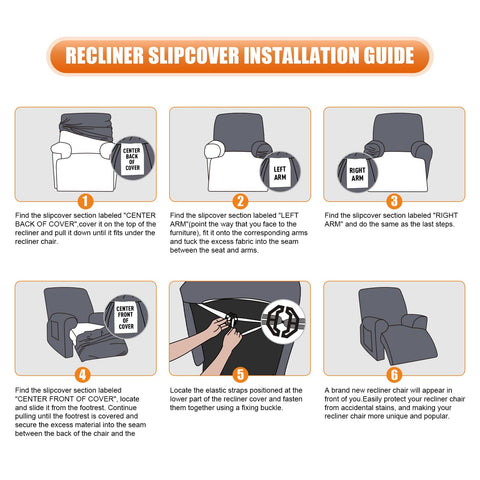 RECLINER SLIPCOVER INSTALLATION GUIDE

CENTER BACK OF COVER

1

Find the slipcover section labeled "CENTER BACK OF COVER",cover it on the top of the recliner and pull it down until it fits under the recliner chair.

LEFT ARM

2

Find the slipcover section labeled "LEFT ARM"(point the way that you face to the furniture), fit it onto the corresponding arms and tuck the excess fabric into the seam between the seat and arms.

RIGHT ARM

3

Find the slipcover section labeled "RIGHT ARM" and do the same as the last steps.

CENTER FRONT OF COVER

4

Find the slipcover section labeled "CENTER FRONT OF COVER", locate and slide it from the footrest. Continue pulling until the footrest is covered and secure the excess material into the seam between the back of the chair and the

5

Locate the elastic straps positioned at the lower part of the recliner cover and fasten them together using a fixing buckle.

6

A brand new recliner chair will appear in front of you.Easily protect your recliner chair from accidental stains, and making your recliner chair more unique and popular.