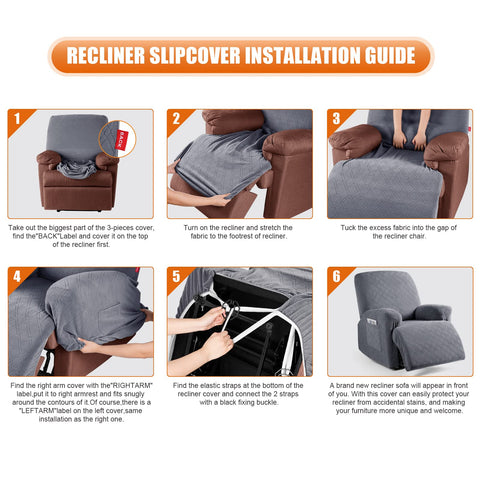 RECLINER SLIPCOVER INSTALLATION GUIDE

1

BACK

Take out the biggest part of the 3-pieces cover, find the"BACK"Label and cover it on the top of the recliner first.

2

Turn on the recliner and stretch the fabric to the footrest of recliner.

3

Tuck the excess fabric into the gap of the recliner chair.

4

Find the right arm cover with the"RIGHTARM" label,put it to right armrest and fits snugly around the contours of it.Of course,there is a "LEFTARM"label on the left cover,same installation as the right one.

5

Find the elastic straps at the bottom of the recliner cover and connect the 2 straps with a black fixing buckle.

6

A brand new recliner sofa will appear in front of you. With this cover can easily protect your recliner from accidental stains, and making your furniture more unique and welcome.