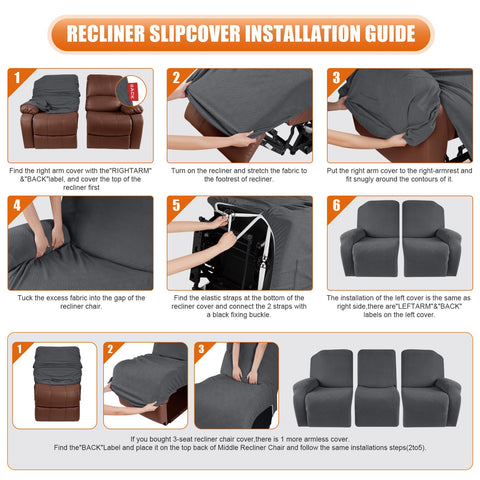 RECLINER SLIPCOVER INSTALLATION GUIDE

1

BACK

Find the right arm cover with the"RIGHTARM" &"BACK"label, and cover the top of the recliner first

2

Turn on the recliner and stretch the fabric to the footrest of recliner.

3

Put the right arm cover to the right-armrest and fit snugly around the contours of it.

4

Tuck the excess fabric into the gap of the recliner chair.

5

Find the elastic straps at the bottom of the recliner cover and connect the 2 straps with a black fixing buckle.

6

The installation of the left cover is the same as right side,there are"LEFTARM"&"BACK" labels on the left cover.

1

2

3

If you bought 3-seat recliner chair cover,there is 1 more armless cover.
Find the"BACK"Label and place it on the top back of Middle Recliner Chair and follow the same installations steps(2to5).