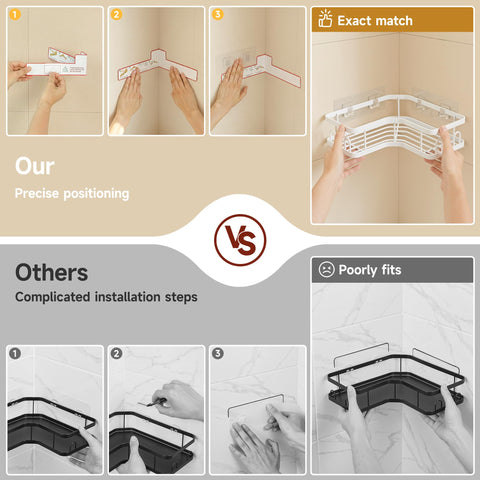 1
2
3
Exact match

Our
Precise positioning

VS

Others
Complicated installation steps

Poorly fits

1
2
3