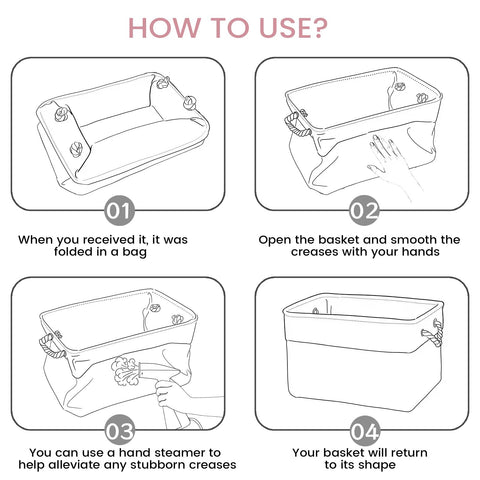 HOW TO USE?

01

When you received it, it was folded in a bag

02

Open the basket and smooth the creases with your hands

03

You can use a hand steamer to help alleviate any stubborn creases

04

Your basket will return to its shape