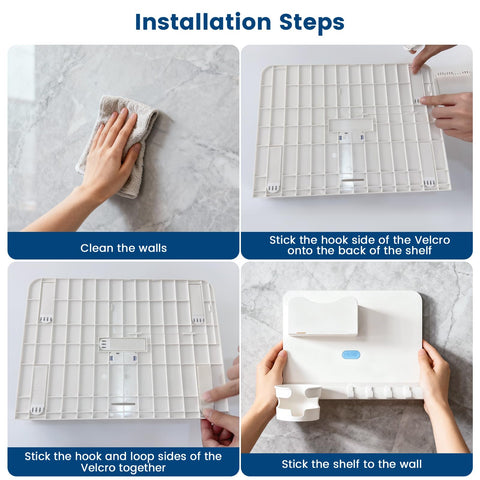 Installation Steps

Clean the walls

Stick the hook side of the Velcro onto the back of the shelf

Stick the hook and loop sides of the Velcro together

Stick the shelf to the wall