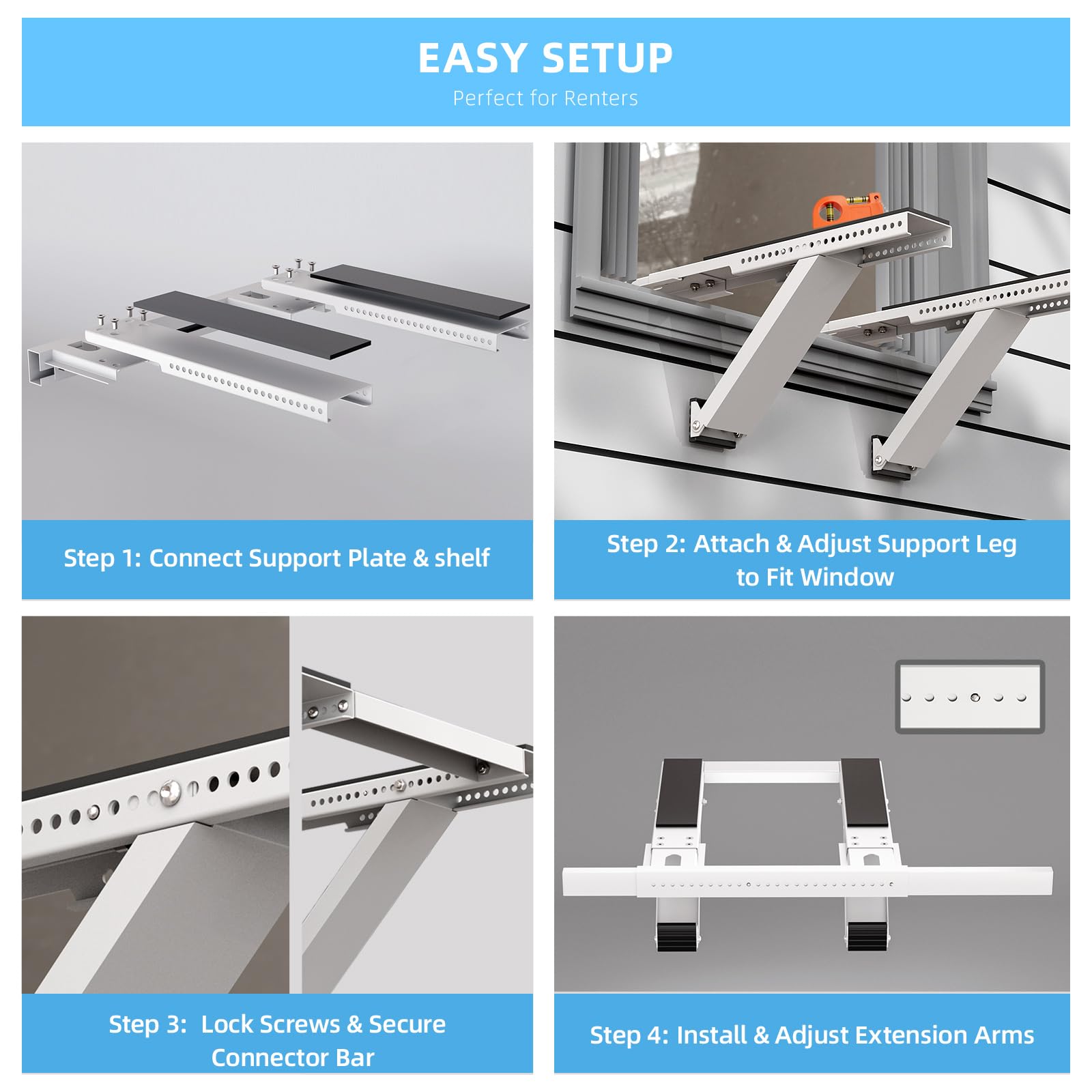 EASY SETUP
Perfect for Renters

Step 1: Connect Support Plate & shelf

Step 2: Attach & Adjust Support Leg to Fit Window

Step 3: Lock Screws & Secure Connector Bar

Step 4: Install & Adjust Extension Arms