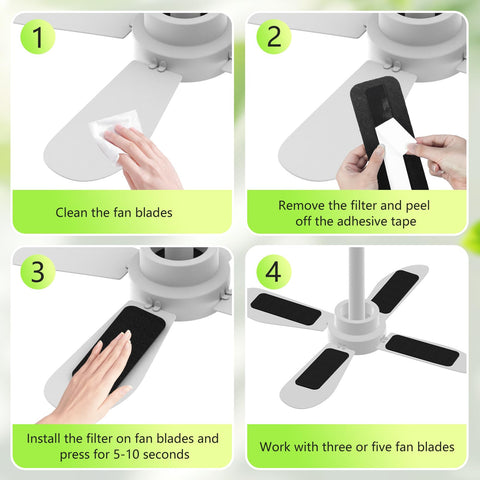 1

Clean the fan blades

2

Remove the filter and peel off the adhesive tape

3

Install the filter on fan blades and press for 5-10 seconds

4

Work with three or five fan blades