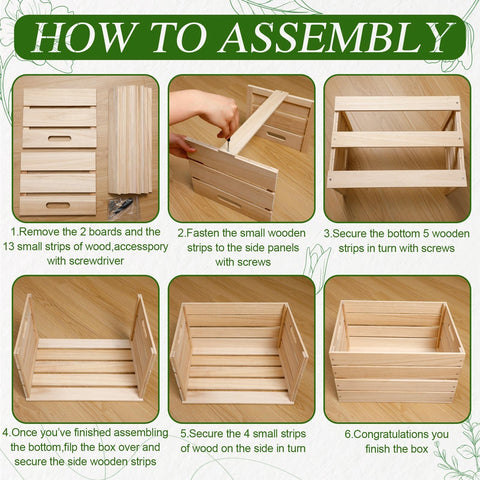 HOW TO ASSEMBLY

1.Remove the 2 boards and the 13 small strips of wood,accesspory with screwdriver

2.Fasten the small wooden strips to the side panels with screws

3.Secure the bottom 5 wooden strips in turn with screws

4.Once you've finished assembling the bottom,filp the box over and secure the side wooden strips

5.Secure the 4 small strips of wood on the side in turn

6.Congratulations you finish the box