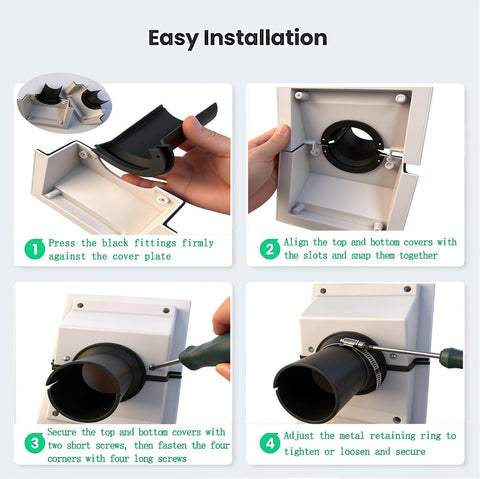 Easy Installation

1 Press the black fittings firmly against the cover plate

2 Align the top and bottom covers with the slots and snap them together

3 Secure the top and bottom covers with two short screws, then fasten the four corners with four long screws

4 Adjust the metal retaining ring to tighten or loosen and secure