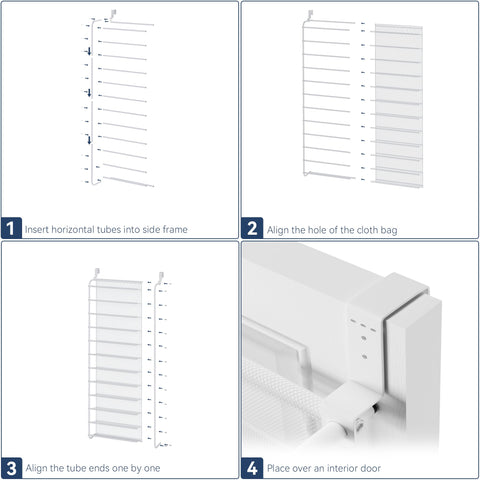 1 Insert horizontal tubes into side frame

2 Align the hole of the cloth bag

3 Align the tube ends one by one

4 Place over an interior door