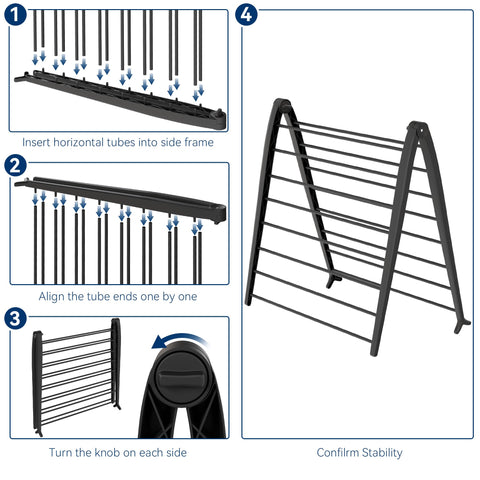 1
Insert horizontal tubes into side frame

2
Align the tube ends one by one

3
Turn the knob on each side

4
Confilrm Stability