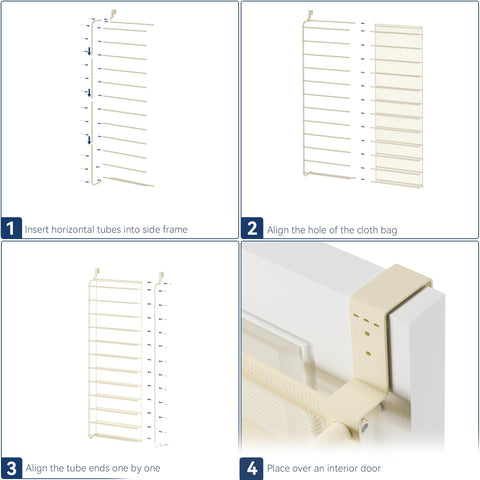 1 Insert horizontal tubes into side frame

2 Align the hole of the cloth bag

3 Align the tube ends one by one

4 Place over an interior door