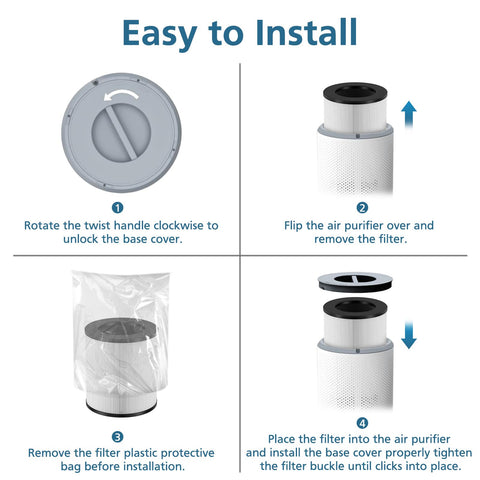 Easy to Install

1
Rotate the twist handle clockwise to unlock the base cover.

2
Flip the air purifier over and remove the filter.

3
Remove the filter plastic protective bag before installation.

4
Place the filter into the air purifier and install the base cover properly tighten the filter buckle until clicks into place.