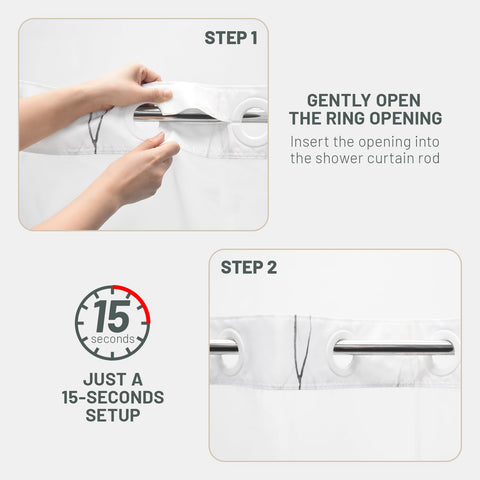 STEP 1

GENTLY OPEN THE RING OPENING

Insert the opening into the shower curtain rod

STEP 2

15 seconds

JUST A 15-SECONDS SETUP