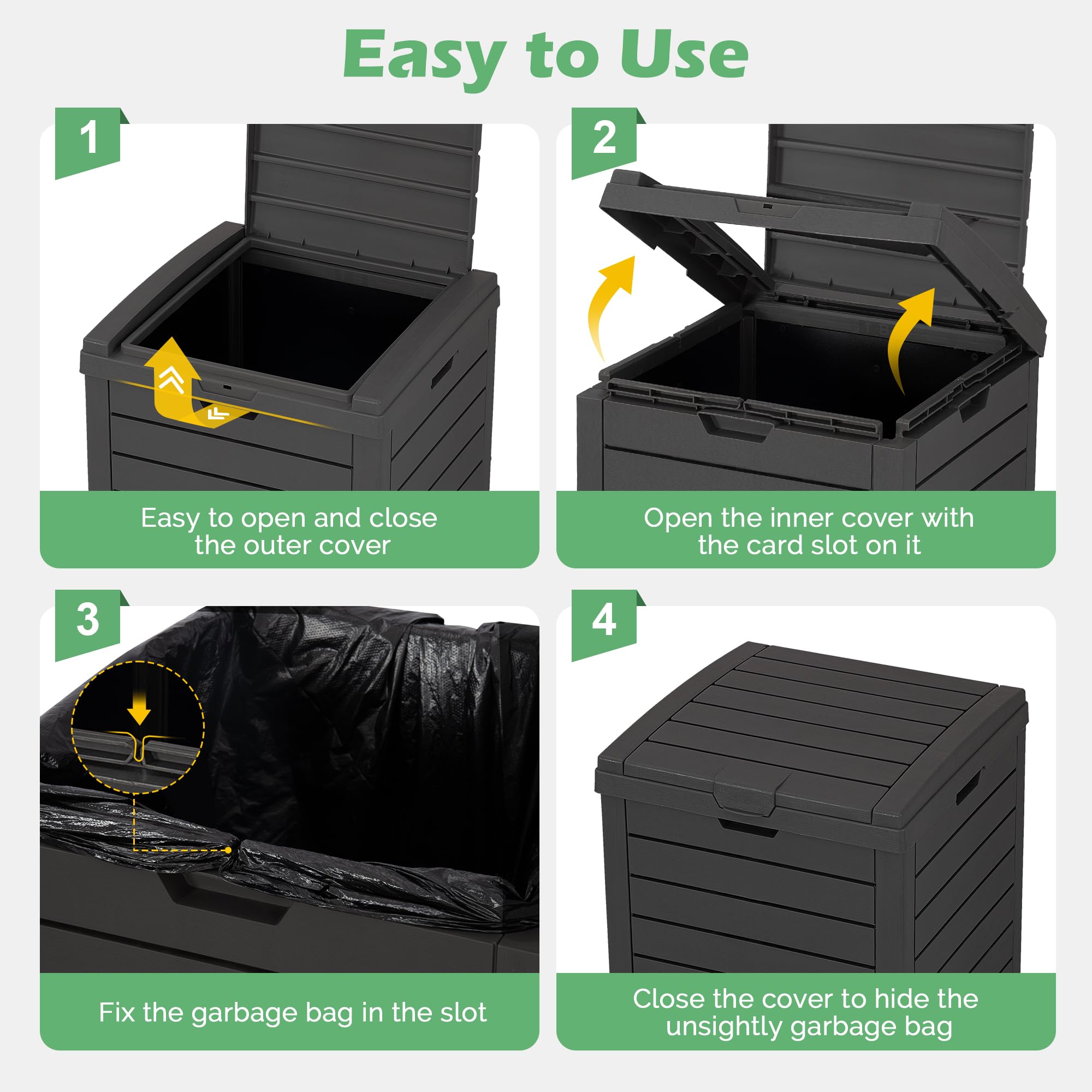 Easy to Use

1

Easy to open and close the outer cover

2

Open the inner cover with the card slot on it

3

Fix the garbage bag in the slot

4

Close the cover to hide the unsightly garbage bag