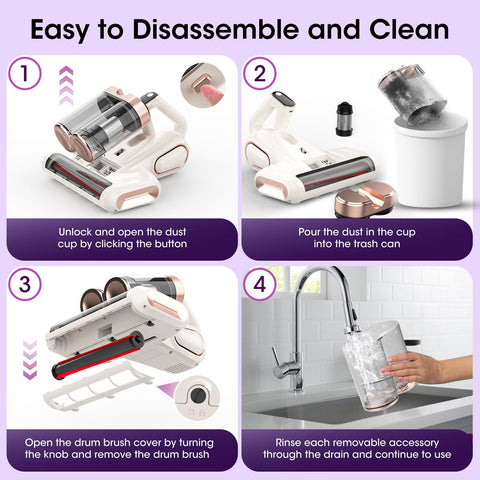 Easy to Disassemble and Clean

1

Unlock and open the dust cup by clicking the button

2

Pour the dust in the cup into the trash can

3

Open the drum brush cover by turning the knob and remove the drum brush

4

Rinse each removable accessory through the drain and continue to use