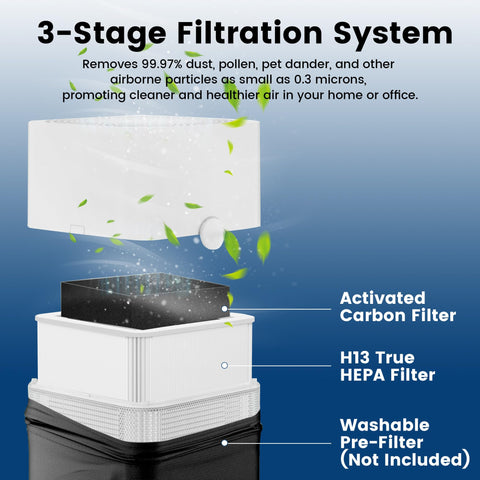 3-Stage Filtration System

Removes 99.97% dust, pollen, pet dander, and other airborne particles as small as 0.3 microns, promoting cleaner and healthier air in your home or office.

Activated Carbon Filter

H13 True HEPA Filter

Washable Pre-Filter (Not Included)