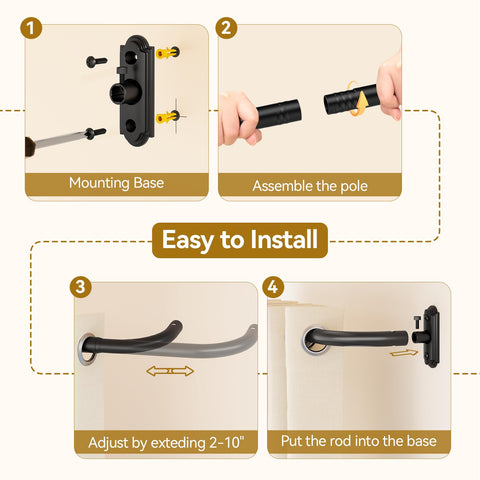 1

Mounting Base

2

Assemble the pole

Easy to Install

3

Adjust by exteding 2-10"

4

Put the rod into the base