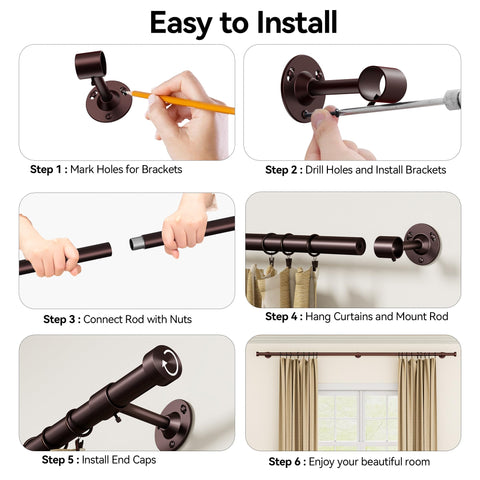 Easy to Install

Step 1 : Mark Holes for Brackets

Step 2 : Drill Holes and Install Brackets

Step 3 : Connect Rod with Nuts

Step 4 : Hang Curtains and Mount Rod

Step 5 : Install End Caps

Step 6 : Enjoy your beautiful room