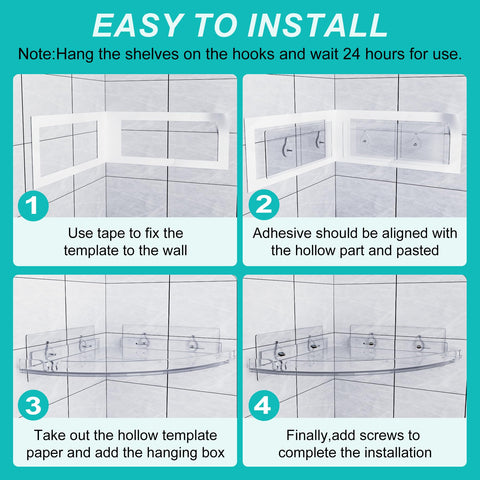 EASY TO INSTALL

Note:Hang the shelves on the hooks and wait 24 hours for use.

1

Use tape to fix the template to the wall

2

Adhesive should be aligned with the hollow part and pasted

3

Take out the hollow template paper and add the hanging box

4

Finally,add screws to complete the installation