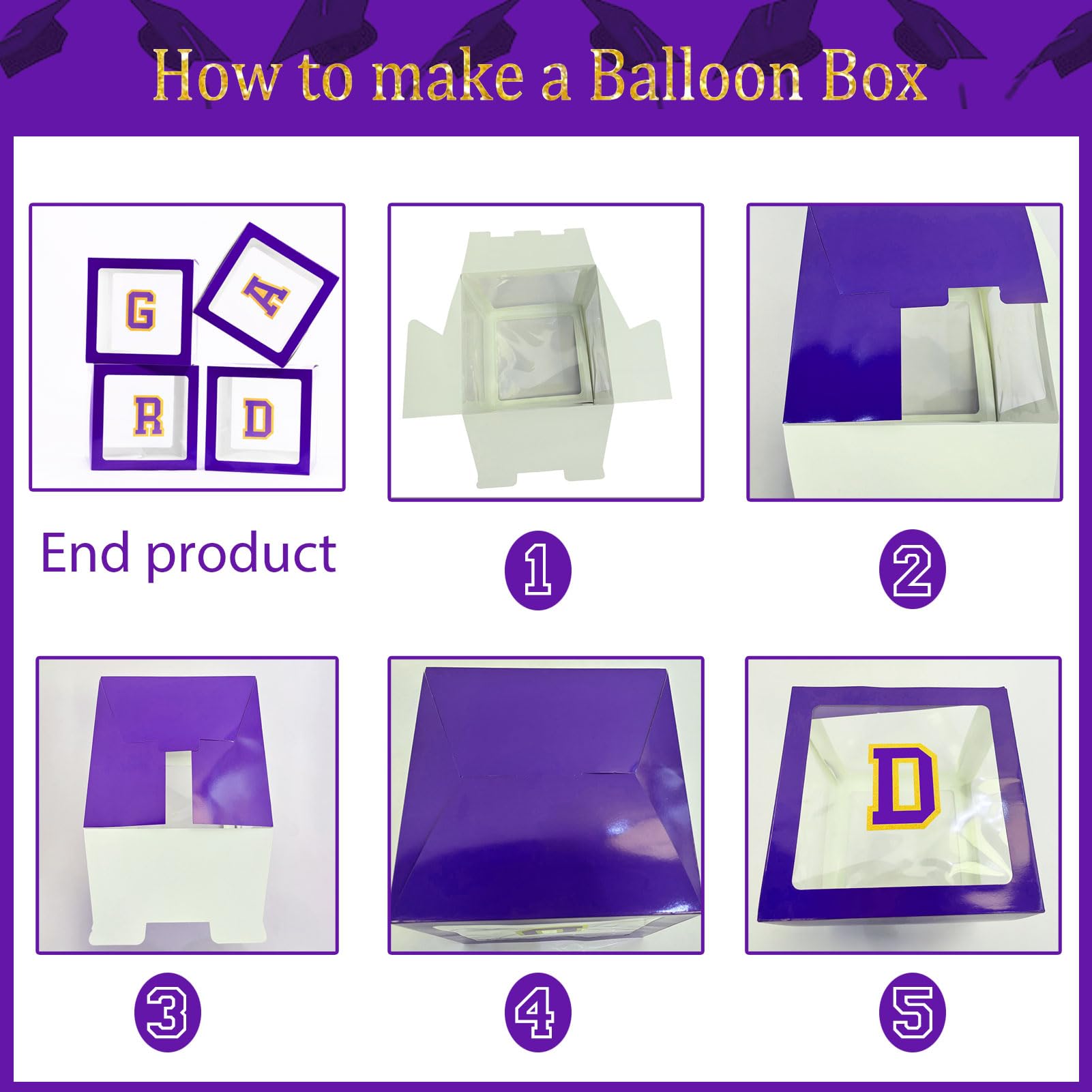 How to make a Balloon Box

G
A
R
D

End product

1

2

3

4

D

5