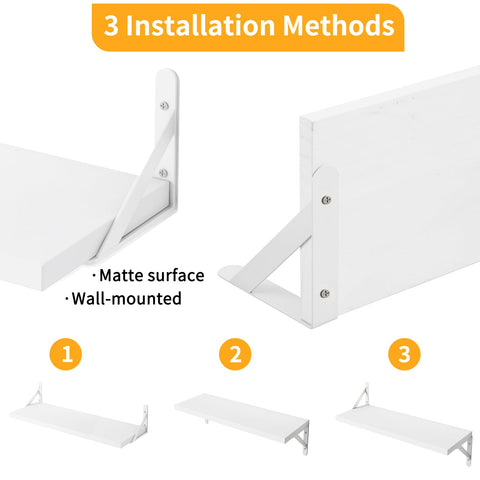 3 Installation Methods

· Matte surface
· Wall-mounted

1

2

3