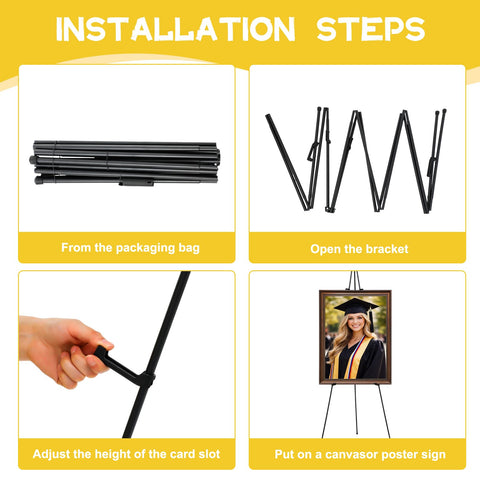 INSTALLATION STEPS

From the packaging bag

Open the bracket

Adjust the height of the card slot

Put on a canvasor poster sign