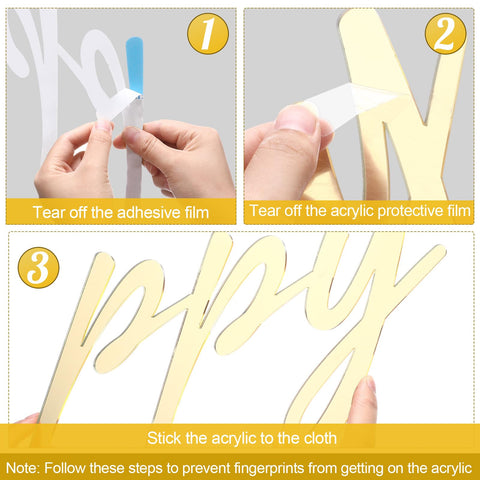 1

Tear off the adhesive film

2

Tear off the acrylic protective film

3

ppy

Stick the acrylic to the cloth

Note: Follow these steps to prevent fingerprints from getting on the acrylic