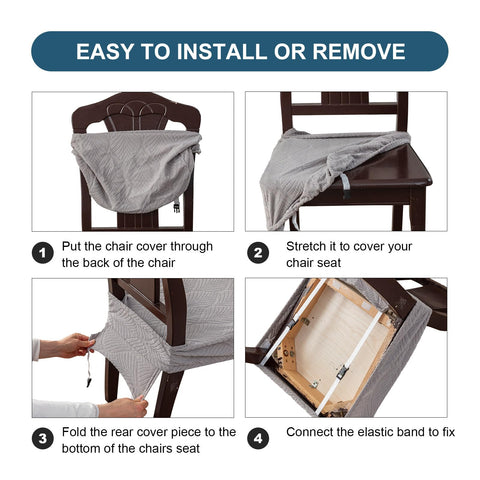 EASY TO INSTALL OR REMOVE

1 Put the chair cover through the back of the chair

2 Stretch it to cover your chair seat

3 Fold the rear cover piece to the bottom of the chairs seat

4 Connect the elastic band to fix