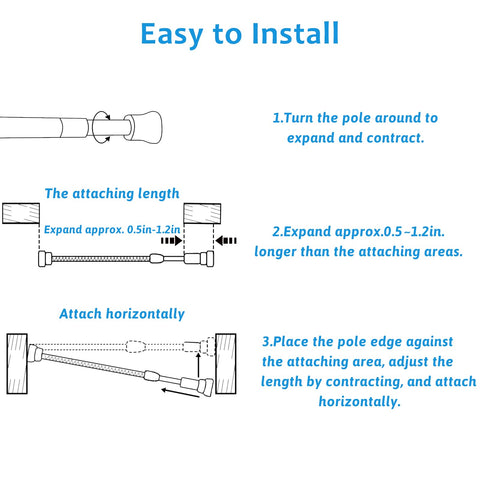 Easy to Install

1.Turn the pole around to expand and contract.

The attaching length

Expand approx. 0.5in-1.2in

2.Expand approx.0.5~1.2in. longer than the attaching areas.

Attach horizontally

3.Place the pole edge against the attaching area, adjust the length by contracting, and attach horizontally.