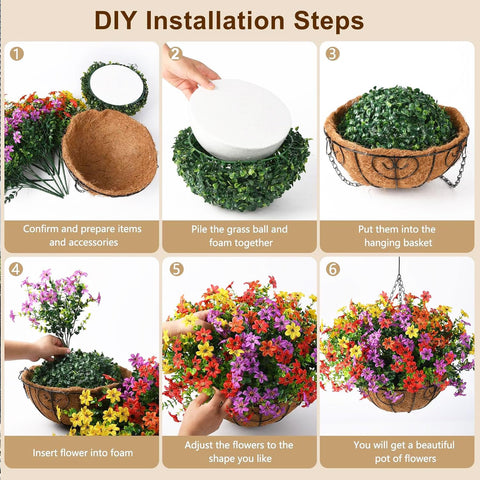 DIY Installation Steps

1

Confirm and prepare items and accessories

2

Pile the grass ball and foam together

3

Put them into the hanging basket

4

Insert flower into foam

5

Adjust the flowers to the shape you like

6

You will get a beautiful pot of flowers