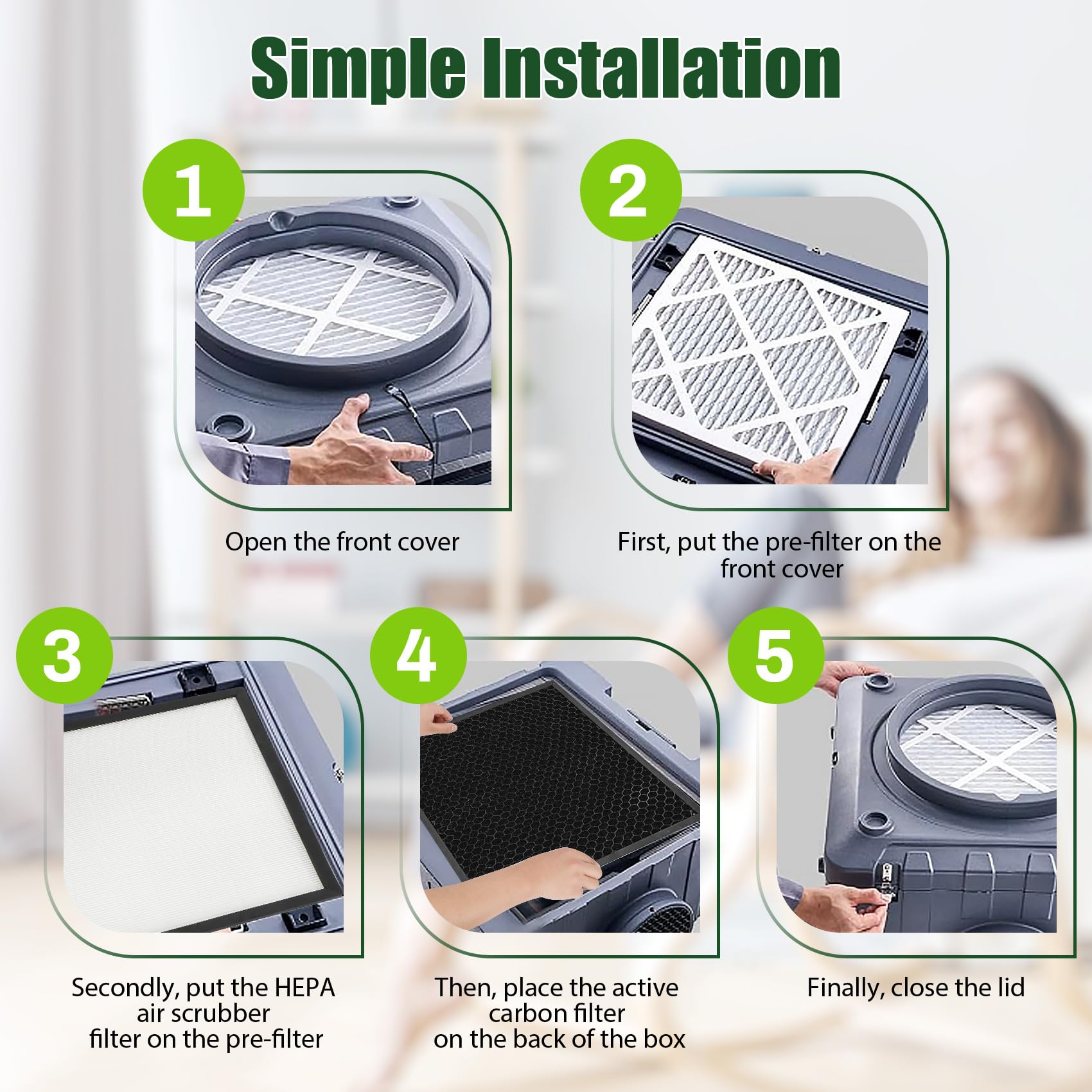 Simple Installation

1

Open the front cover

2

First, put the pre-filter on the front cover

3

Secondly, put the HEPA air scrubber filter on the pre-filter

4

Then, place the active carbon filter on the back of the box

5

Finally, close the lid