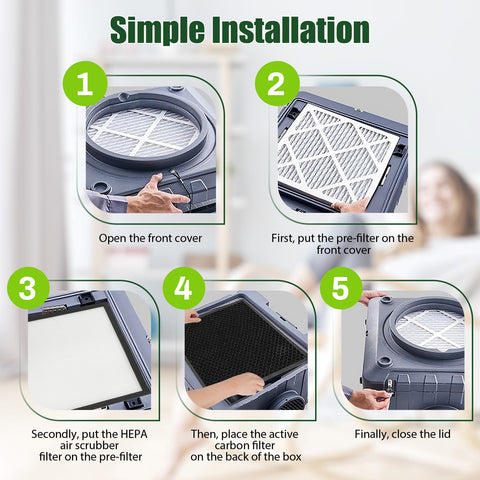 Simple Installation

1

Open the front cover

2

First, put the pre-filter on the front cover

3

Secondly, put the HEPA air scrubber filter on the pre-filter

4

Then, place the active carbon filter on the back of the box

5

Finally, close the lid