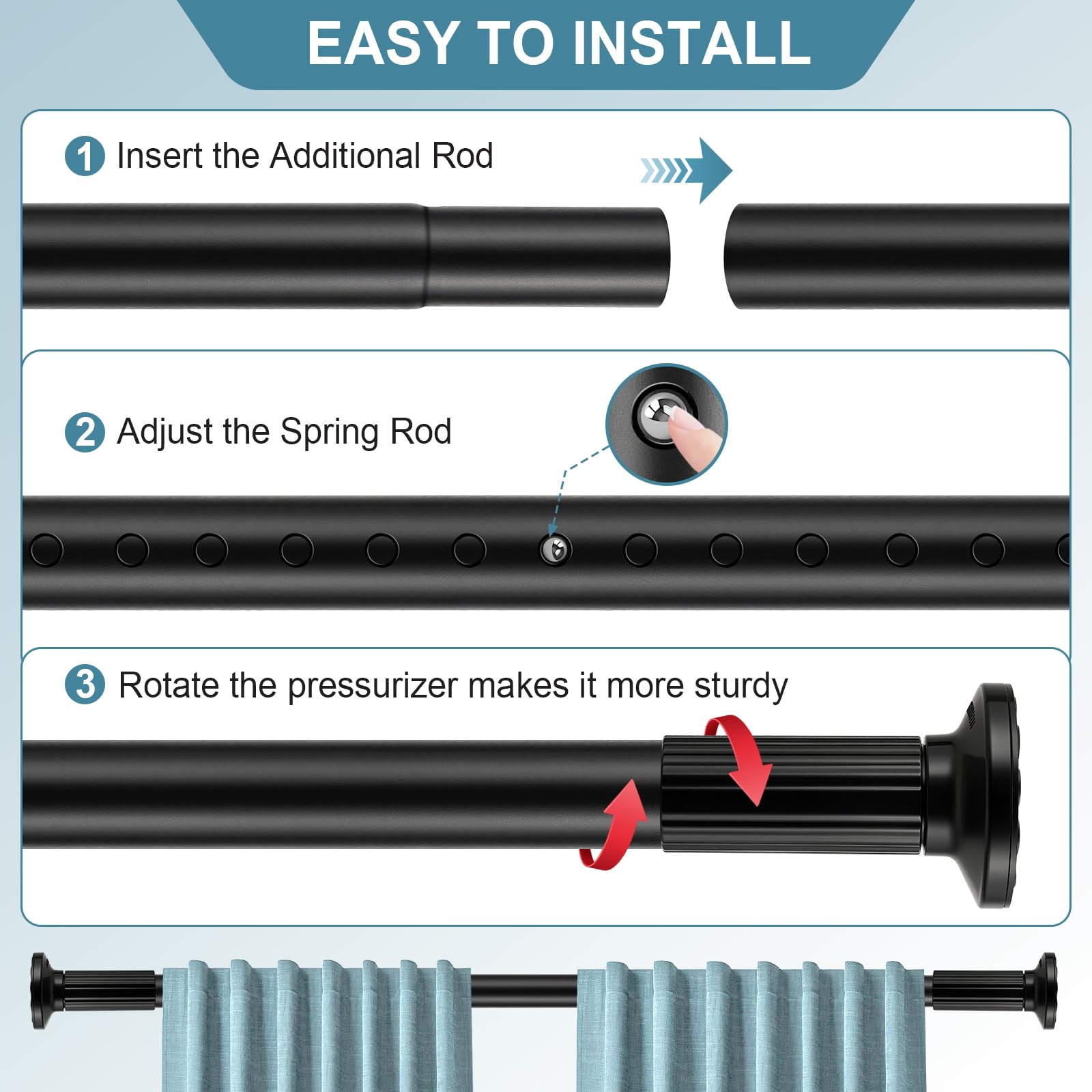 EASY TO INSTALL

1 Insert the Additional Rod

2 Adjust the Spring Rod

3 Rotate the pressurizer makes it more sturdy