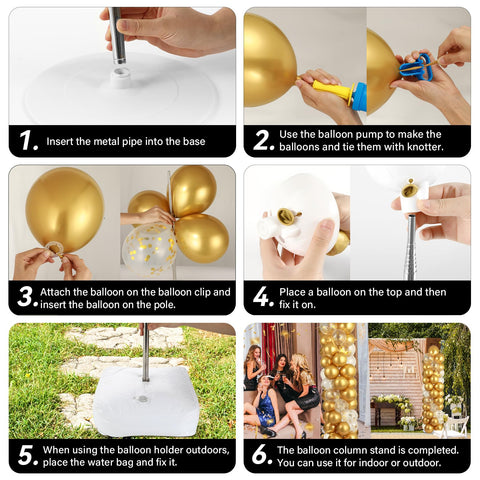 1. Insert the metal pipe into the base

2. Use the balloon pump to make the balloons and tie them with knotter.

3. Attach the balloon on the balloon clip and insert the balloon on the pole.

4. Place a balloon on the top and then fix it on.

5. When using the balloon holder outdoors, place the water bag and fix it.

6. The balloon column stand is completed. You can use it for indoor or outdoor.