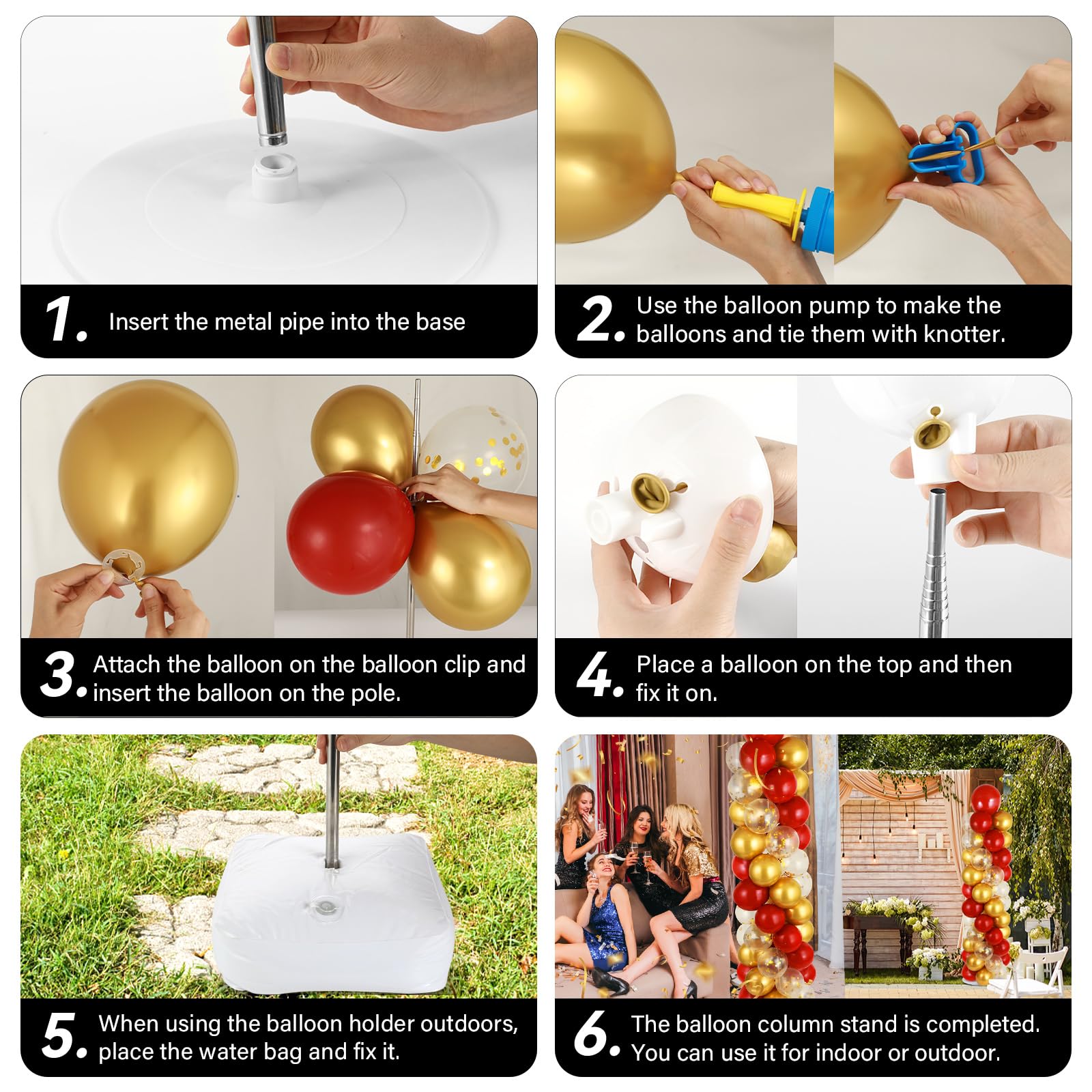 1. Insert the metal pipe into the base

2. Use the balloon pump to make the balloons and tie them with knotter.

3. Attach the balloon on the balloon clip and insert the balloon on the pole.

4. Place a balloon on the top and then fix it on.

5. When using the balloon holder outdoors, place the water bag and fix it.

6. The balloon column stand is completed. You can use it for indoor or outdoor.